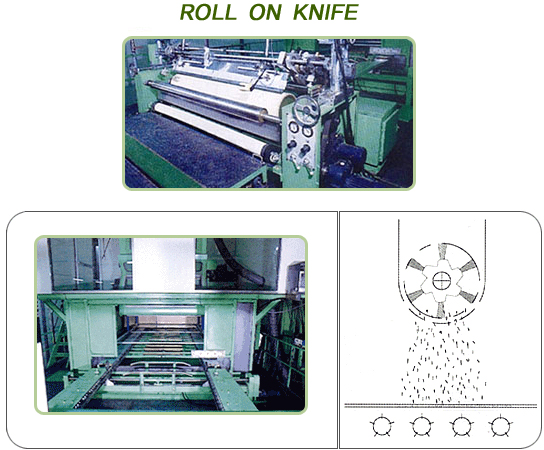 ROLL ON KNIFE